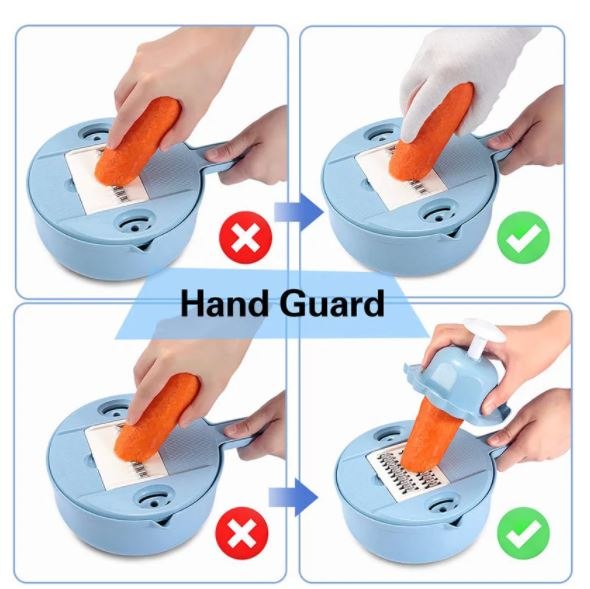 Hand Guard