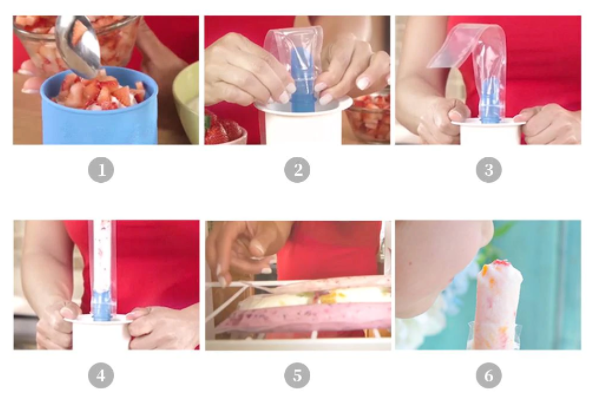 1

2

3

4

5

6