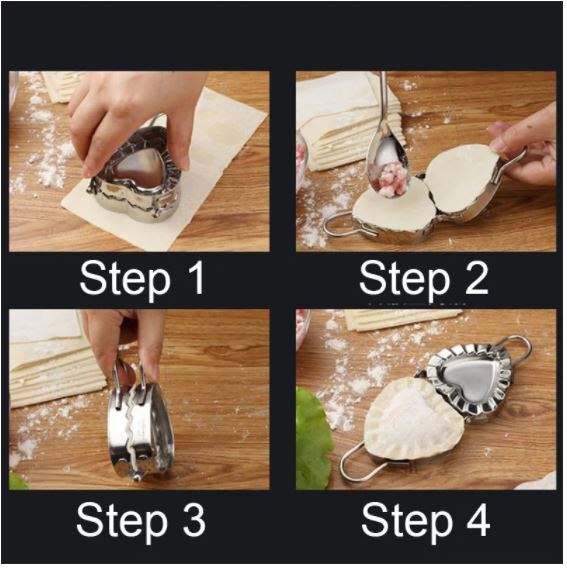 Step 1

Step 2

Step 3

Step 4