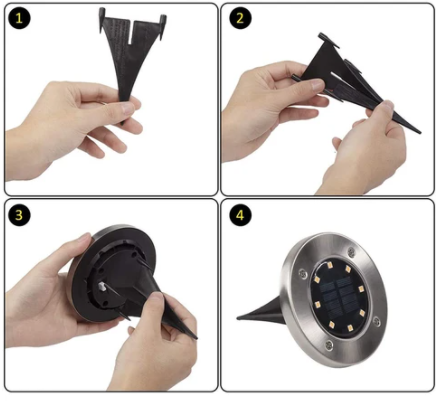 1

2

3

4