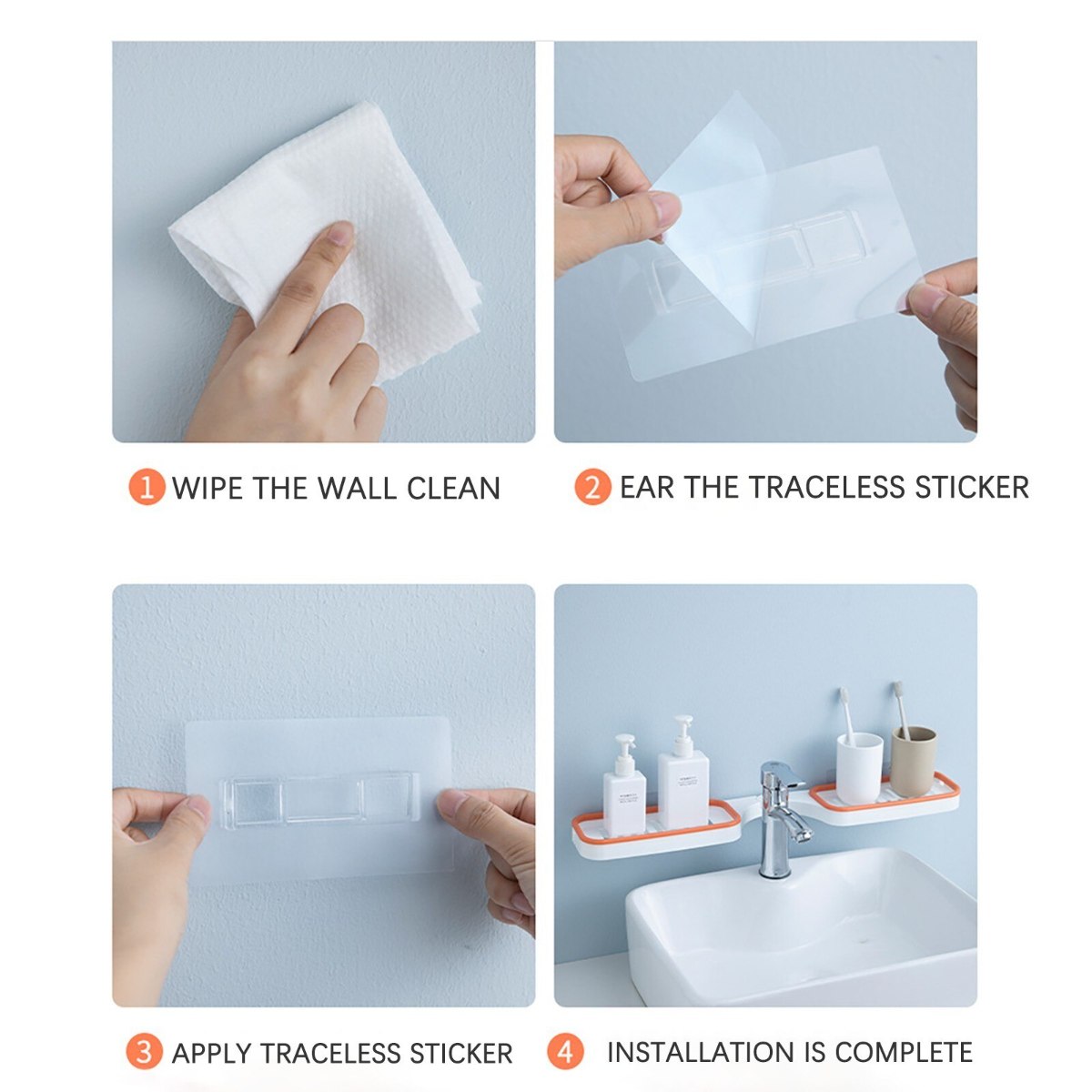 1 WIPE THE WALL CLEAN

2 EAR THE TRACELESS STICKER

3 APPLY TRACELESS STICKER

4 INSTALLATION IS COMPLETE