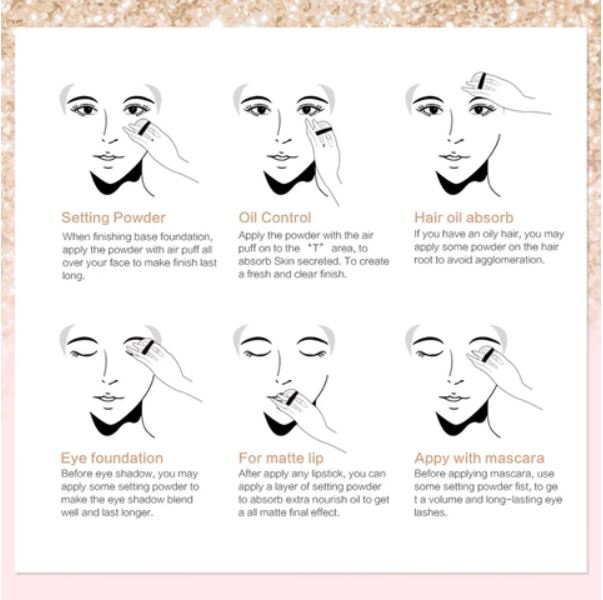 Setting Powder
When finishing base foundation, apply the powder with air puff all over your face to make finish last long.

Oil Control
Apply the powder with the air puff on to the "T" area, to absorb Skin secreted. To create a fresh and clear finish.

Hair oil absorb
If you have an oily hair, you may apply some powder on the hair root to avoid agglomeration.

Eye foundation
Before eye shadow, you may apply some setting powder to make the eye shadow blend well and last longer.

For matte lip
After apply any lipstick, you can apply a layer of setting powder to absorb extra nourish oil to get a all matte final effect.

Appy with mascara
Before applying mascara, use some setting powder fist, to ge t a volume and long-lasting eye lashes.