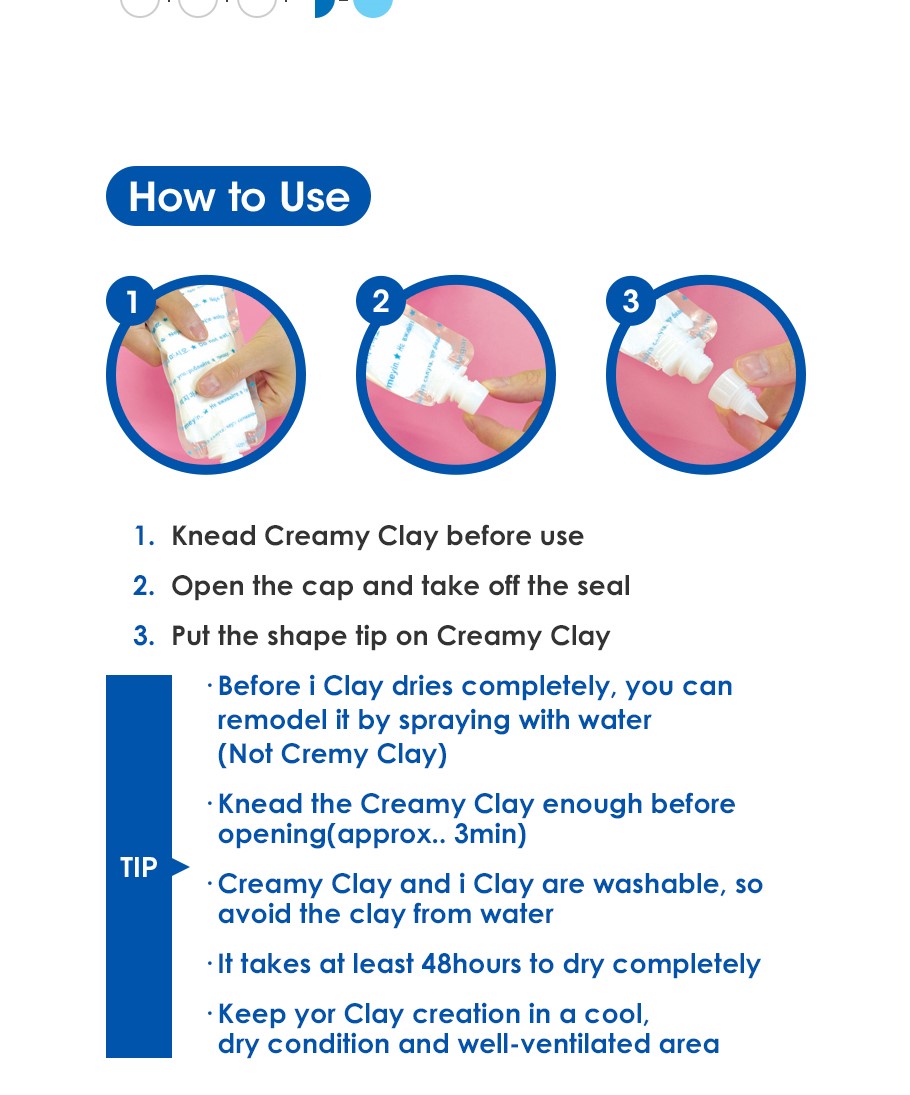 How to Use

1

2

3

1. Knead Creamy Clay before use
2. Open the cap and take off the seal
3. Put the shape tip on Creamy Clay

TIP

· Before i Clay dries completely, you can remodel it by spraying with water (Not Cremy Clay)

· Knead the Creamy Clay enough before opening(approx.. 3min)

· Creamy Clay and i Clay are washable, so avoid the clay from water

· It takes at least 48hours to dry completely

· Keep yor Clay creation in a cool, dry condition and well-ventilated area