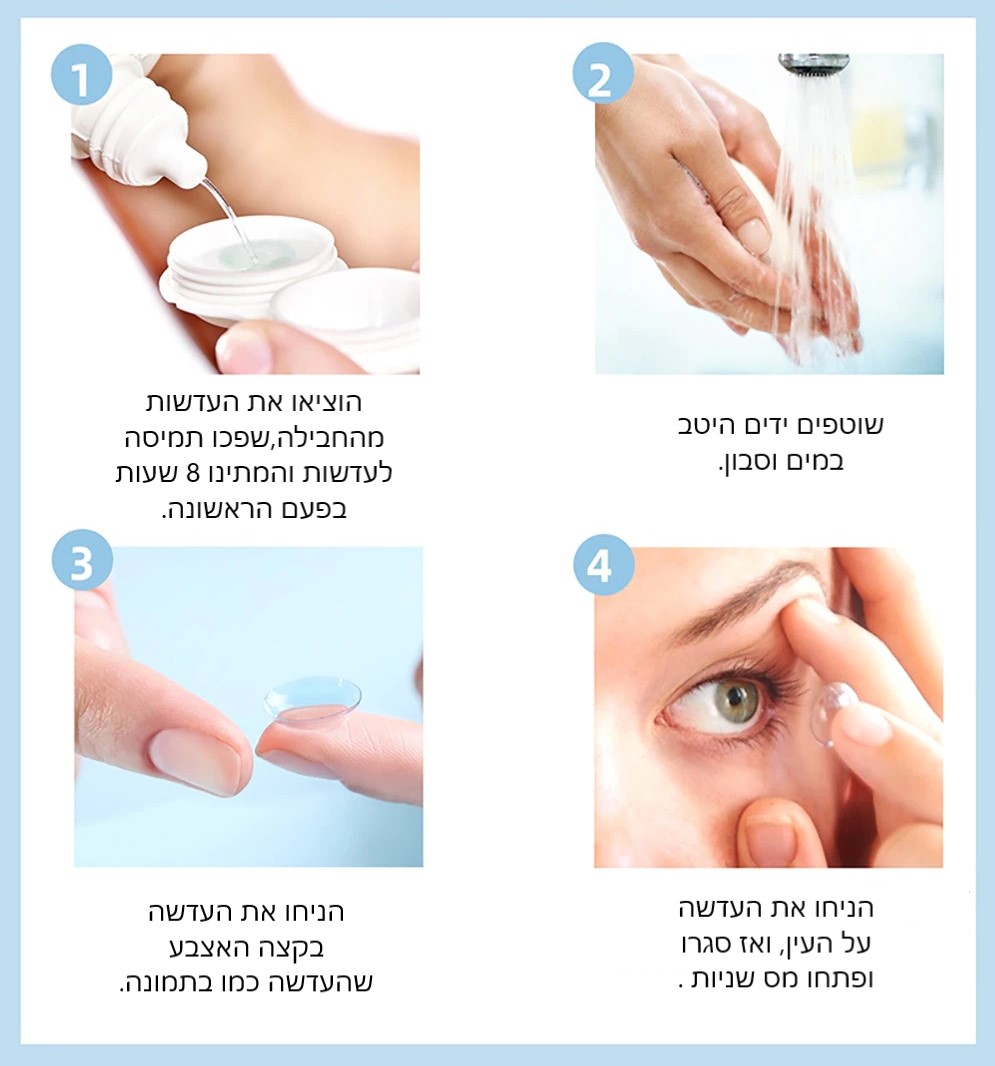 1

הוציאו את העדשות מהחבילה,שפכו תמיסה לעדשות והמתינו 8 שעות בפעם הראשונה.

2

שוטפים ידים היטב במים וסבון.

3

הניחו את העדשה בקצה האצבע שהעדשה כמו בתמונה.

4

הניחו את העדשה על העין, ואז סגרו ופתחו מס שניות .