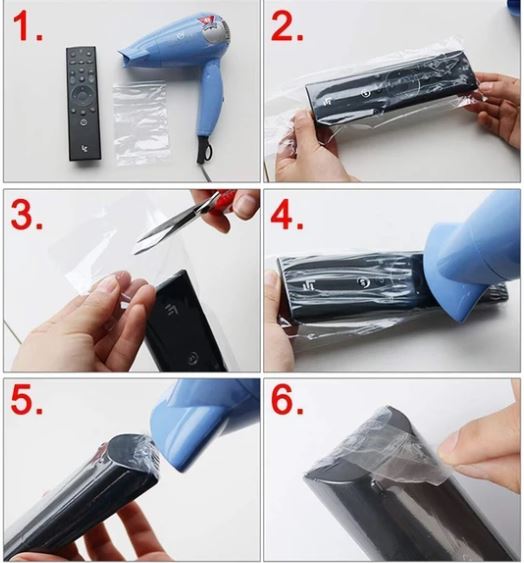 1.

2.

3.

4.

5.

6.