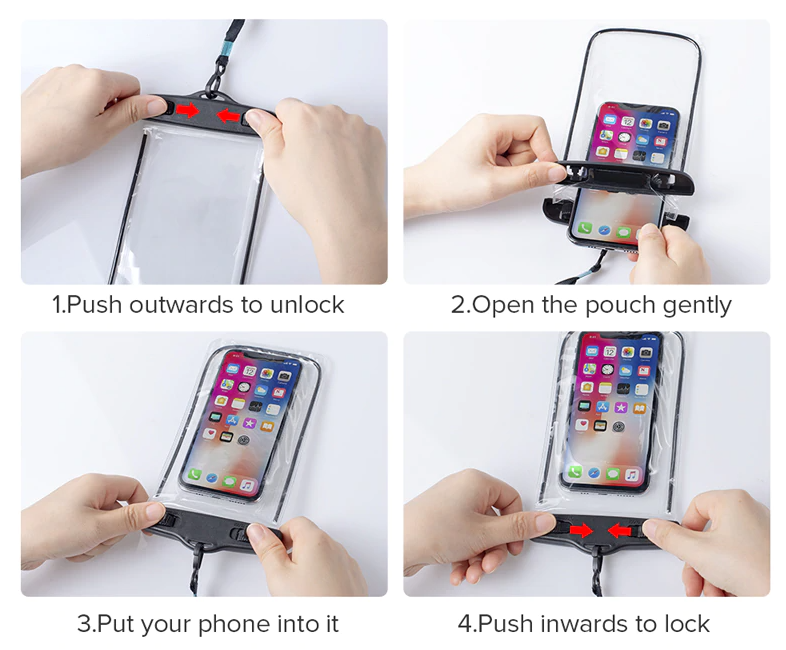 1.Push outwards to unlock

2.Open the pouch gently

3.Put your phone into it

4.Push inwards to lock