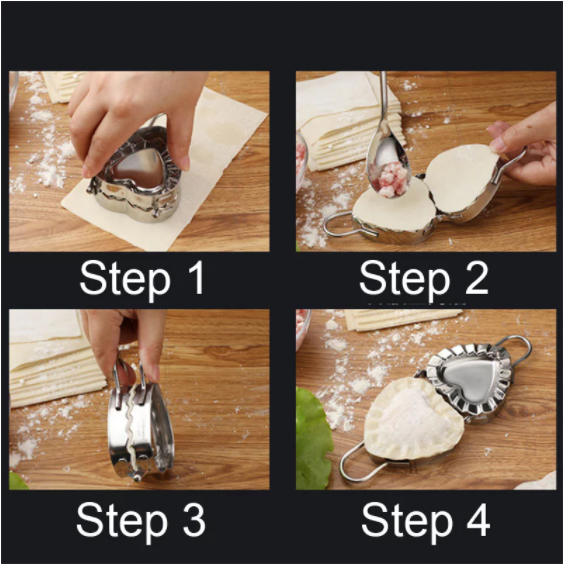 Step 1

Step 2

Step 3

Step 4